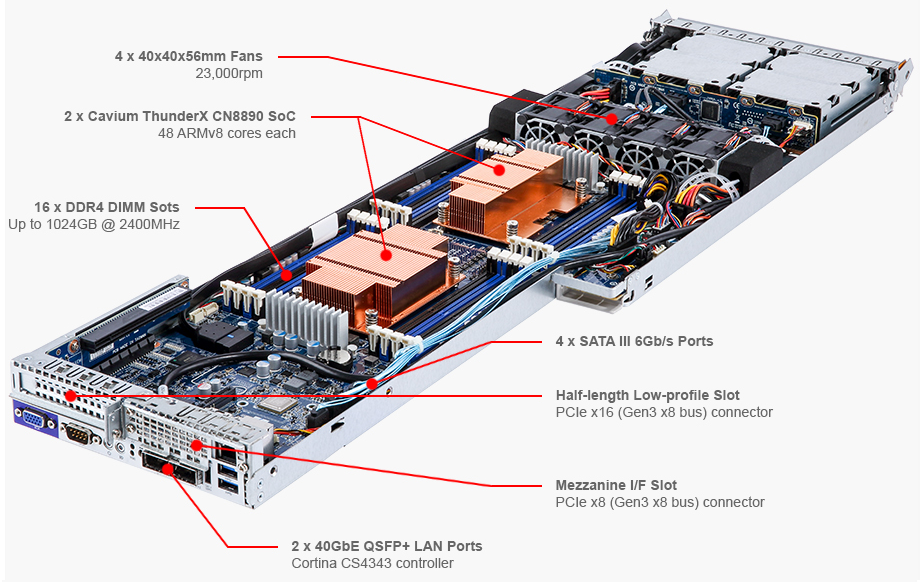 4 x 40x40x56mm Fans
23,000rpm

2 x Cavium ThunderX CN8890 SoC
48 ARMv8 cores each

16 x DDR4 DIMM Sots
Up to 1024GB @ 2400MHz

4 x SATA III 6Gb/s Ports

Half-length Low-profile Slot
PCIe x16 (Gen3 x8 bus) connector

Mezzanine I/F Slot
PCIe x8 (Gen3 x8 bus) connector

2 x 40GbE QSFP+ LAN Ports
Cortina CS4343 controller